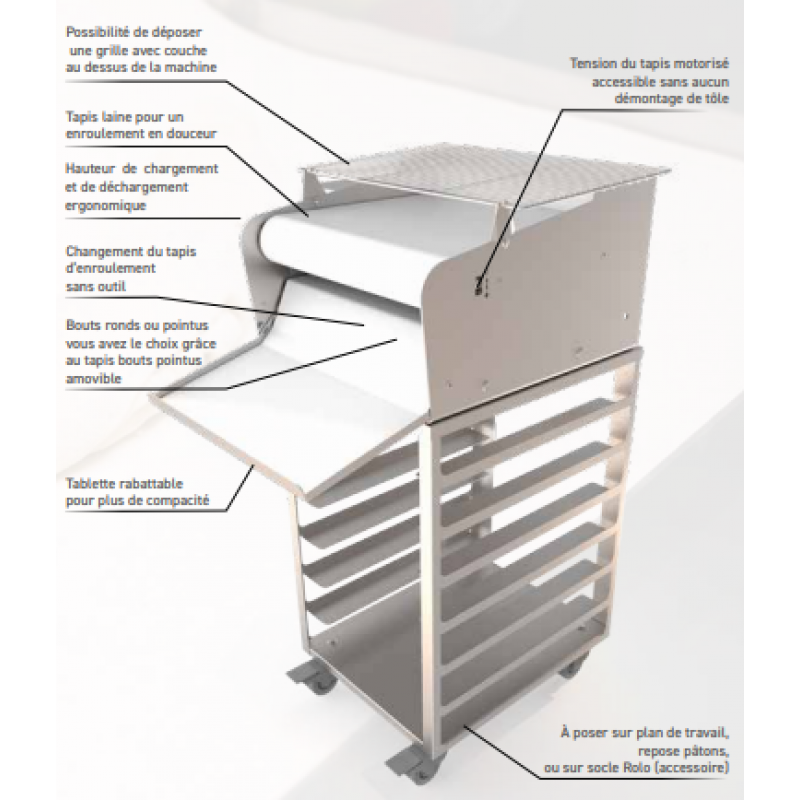 Possibilité de déposer une grille avec couche au dessus de la machine

Tapis laine pour un enroulement en douceur

Hauteur de chargement et de déchargement ergonomique

Changement du tapis d'enroulement sans outil

Bouts ronds ou pointus vous avez le choix grâce au tapis bouts pointus amovible

Tablette rabattable pour plus de compacité

Tension du tapis motorisé accessible sans aucun démontage de tôle

À poser sur plan de travail, repose pâtons, ou sur socle Rolo (accessoire)